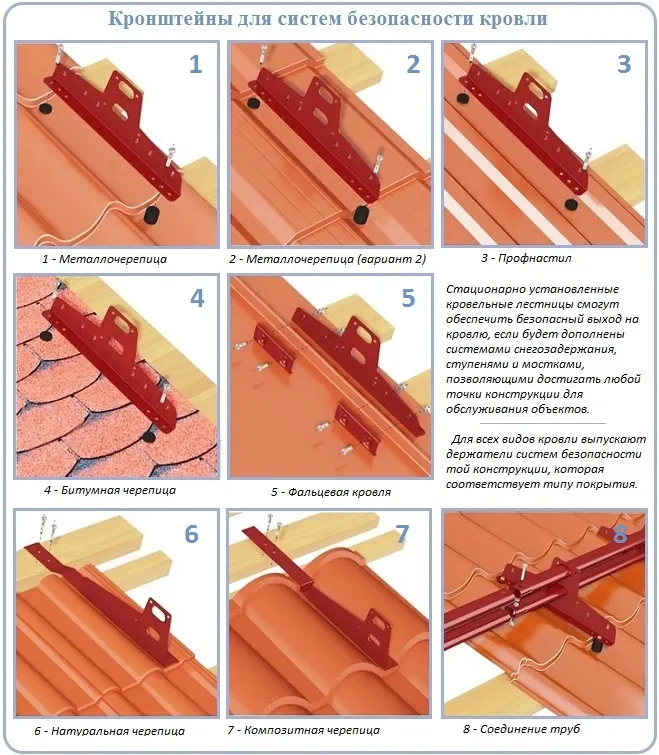 Кронштейны для систем безопасности кровли

1

1 - Металлочерепица

2

2 - Металлочерепица (вариант 2)

3

3 - Профнастил

4

4 - Битумная черепица

5

5 - Фальцевая кровля

Стационарно установленные кровельные лестницы смогут обеспечить безопасный выход на кровлю, если будет дополнены системами снегозадержания, ступенями и мостками, позволяющими достигать любой точки конструкции для обслуживания объектов.

Для всех видов кровли выпускают держатели систем безопасности той конструкции, которая соответствует типу покрытия.

6

6 - Натуральная черепица

7

7 - Композитная черепица

8

8 - Соединение труб