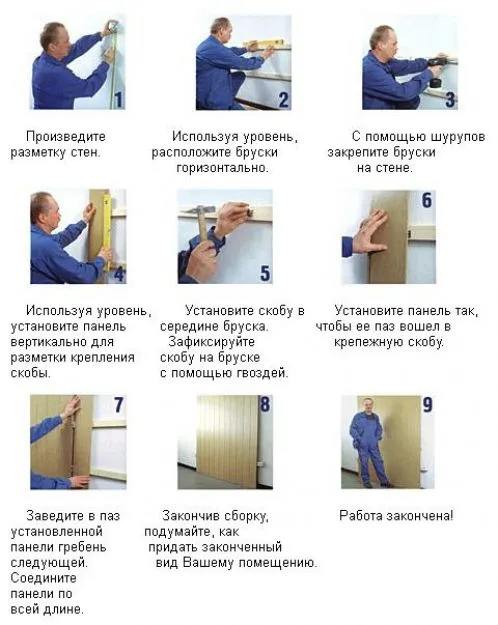 1

Произведите разметку стен.

2

Используя уровень, расположите бруски горизонтально.

3

С помощью шурупов закрепите бруски на стене.

4

Используя уровень, установите панель вертикально для разметки крепления скобы.

5

Установите скобу в середине бруска. Зафиксируйте скобу на бруске с помощью гвоздей.

6

Установите панель так, чтобы ее паз вошел в крепежную скобу.

7

Заведите в паз установленной панели гребень следующей. Соедините панели по всей длине.

8

Закончив сборку, подумайте, как придать законченный вид Вашему помещению.

9

Работа закончена!