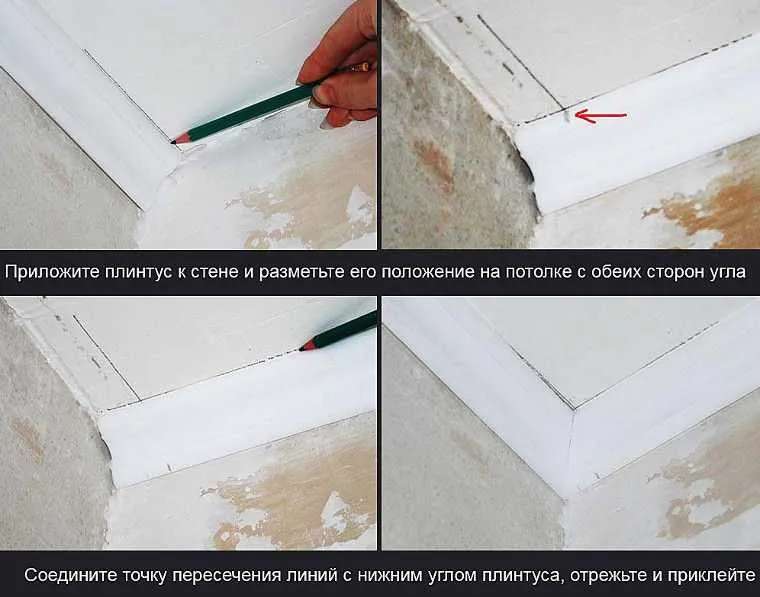 Приложите плинтус к стене и разметьте его положение на потолке с обеих сторон угла

Соедините точку пересечения линий с нижним углом плинтуса, отрежьте и приклейте