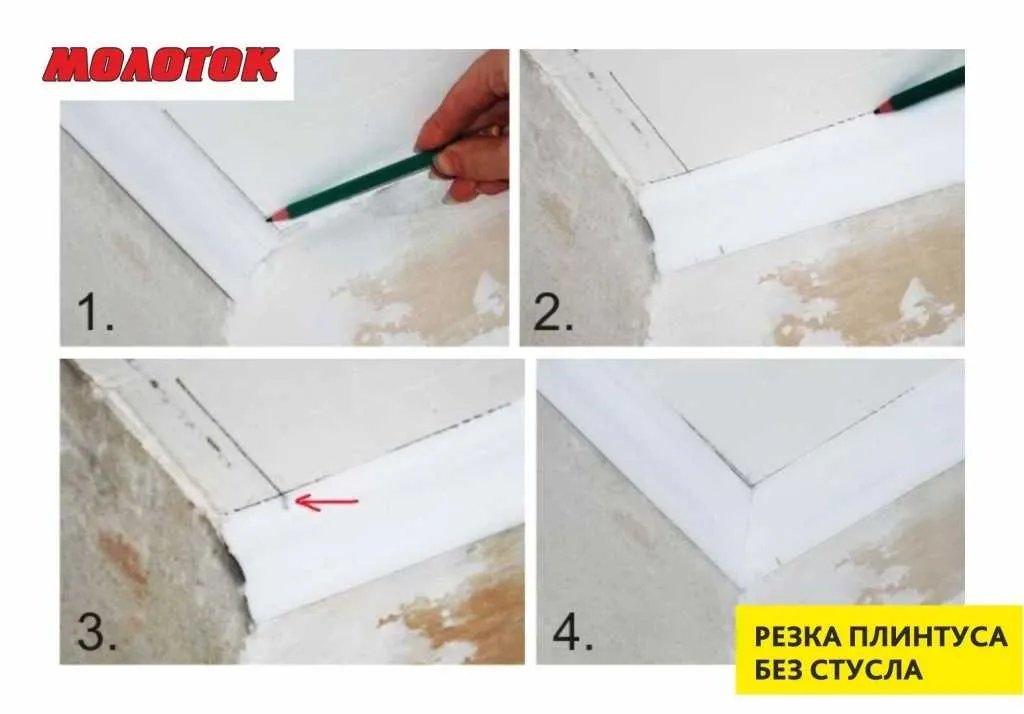 МОЛОТОК

1.

2.

3.

4.

РЕЗКА ПЛИНТУСА БЕЗ СТУСЛА