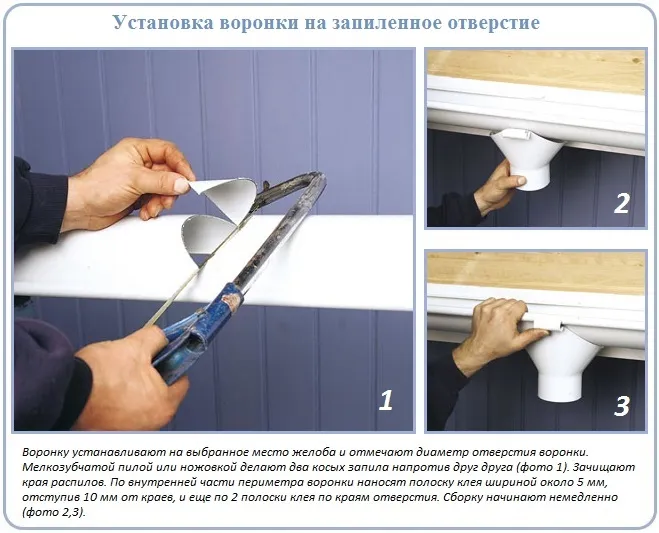 Установка воронки на запиленное отверстие

1

2

3

Воронку устанавливают на выбранное место желоба и отмечают диаметр отверстия воронки. Мелкозубчатой пилой или ножовкой делают два косых запила напротив друг друга (фото 1). Зачищают края распилов. По внутренней части периметра воронки наносят полоску клея шириной около 5 мм, отступив 10 мм от краев, и еще по 2 полоски клея по краям отверстия. Сборку начинают немедленно (фото 2,3).