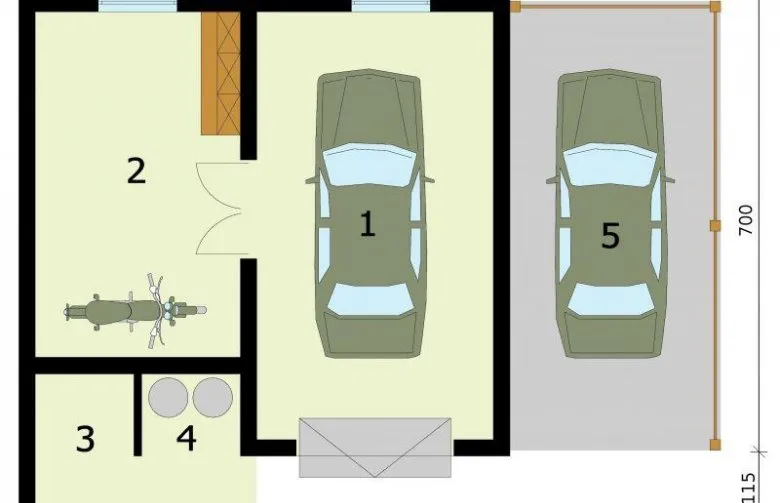 2

1

5

700

3

4

115